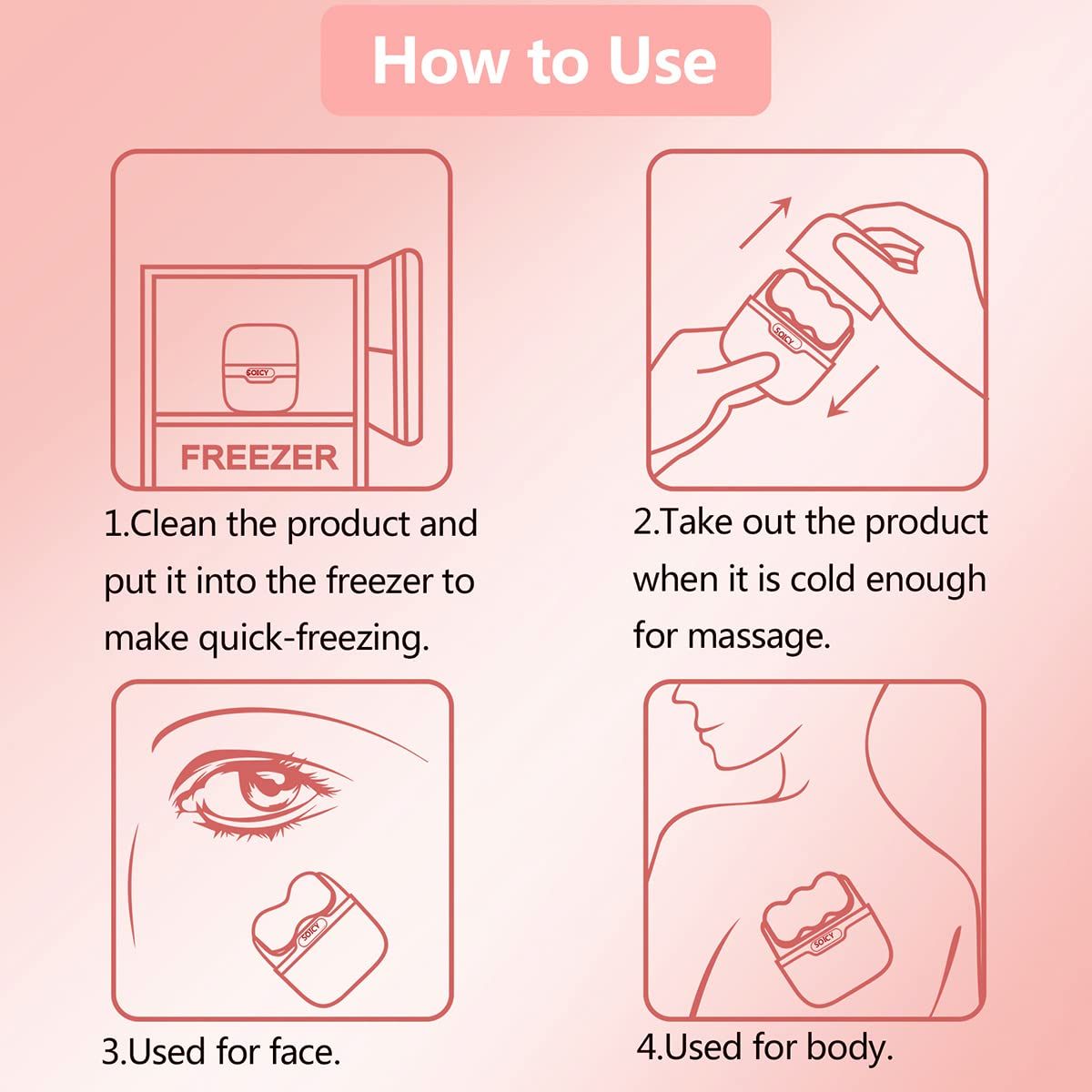 How to Use

SOICY

FREEZER

1.Clean the product and put it into the freezer to make quick-freezing.

SOICY

2.Take out the product when it is cold enough for massage.

SOICY

3.Used for face.

SOICY

4.Used for body.